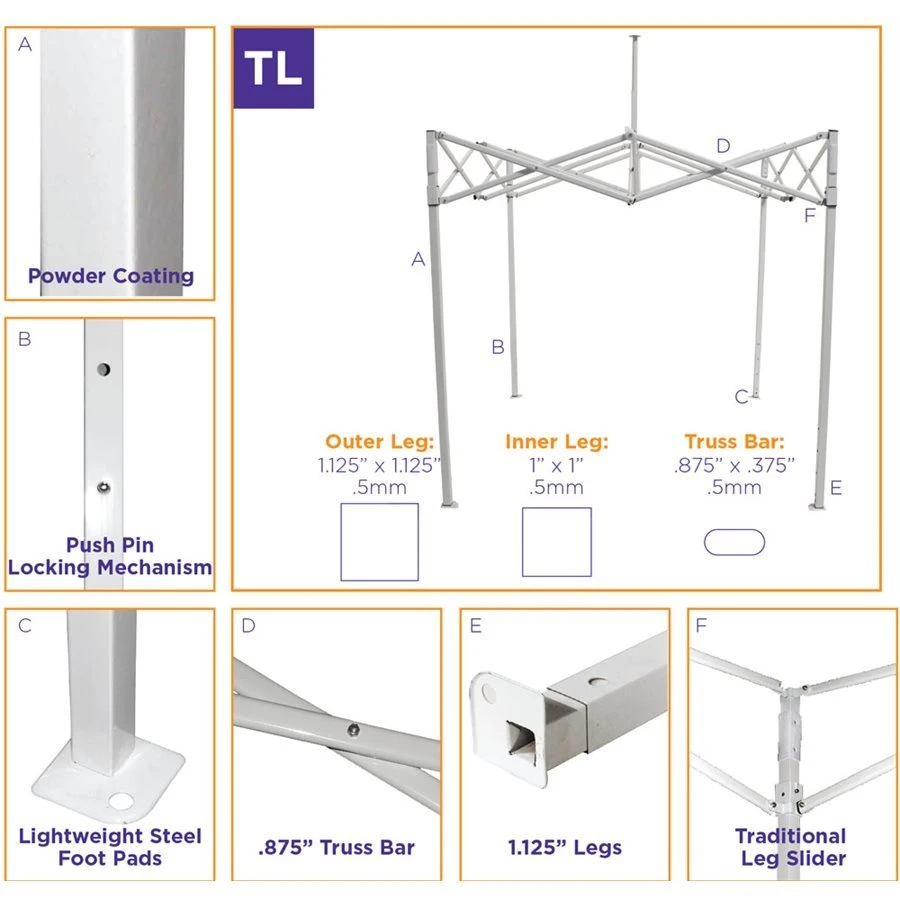 A

Powder Coating

B

Push Pin Locking Mechanism

TL

D

F

A

B

C

E

Outer Leg:
1.125" x 1.125"
.5mm

Inner Leg:
1" x 1"
.5mm

Truss Bar:
.875" x .375"
.5mm

C

Lightweight Steel Foot Pads

D

.875" Truss Bar

E

1.125" Legs

F

Traditional Leg Slider