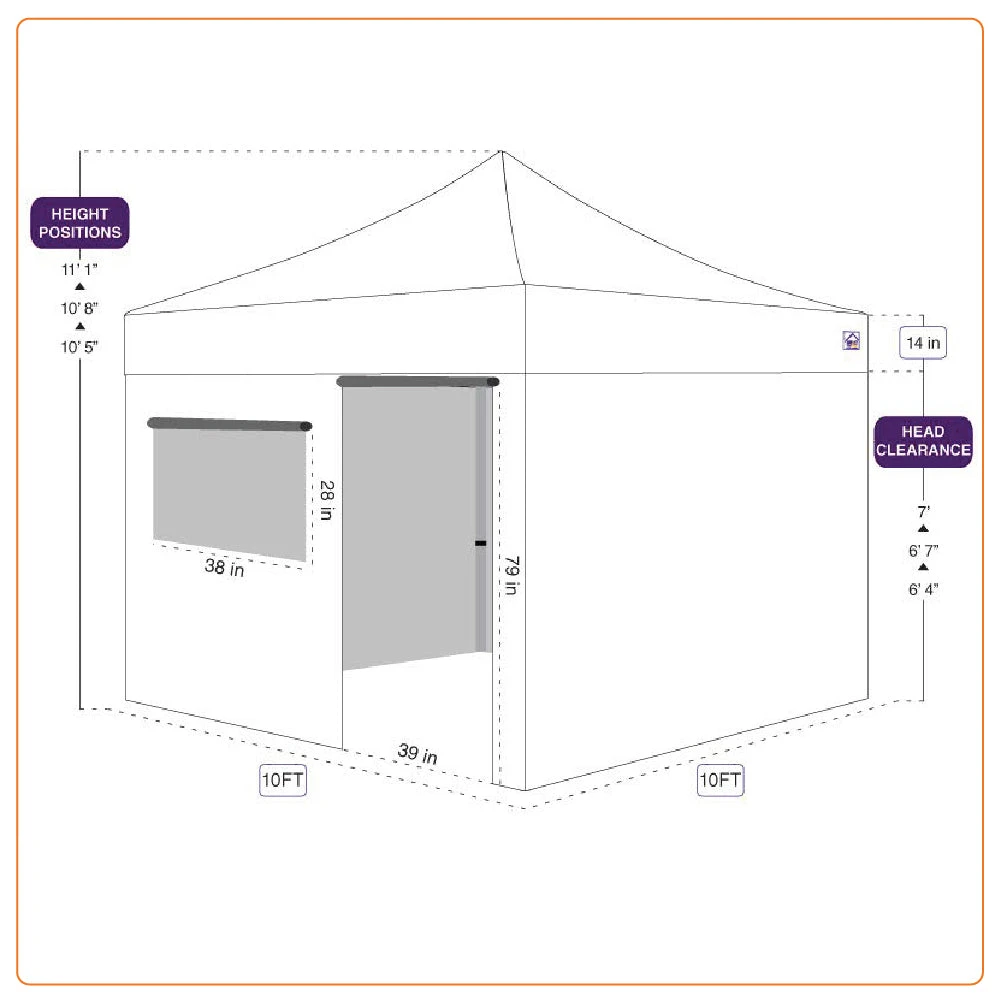 HEIGHT POSITIONS

11' 1"
10' 8"
10' 5"

14 in

HEAD CLEARANCE

7'
6' 7"
6' 4"

28 in
38 in
79 in
39 in

10FT
10FT